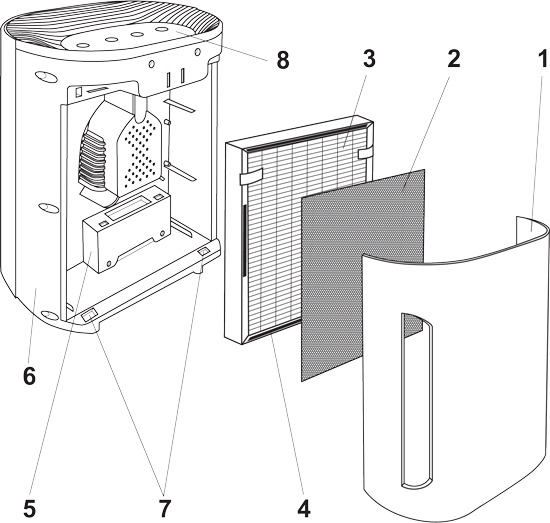 8
3
2
1
6
5
7
4